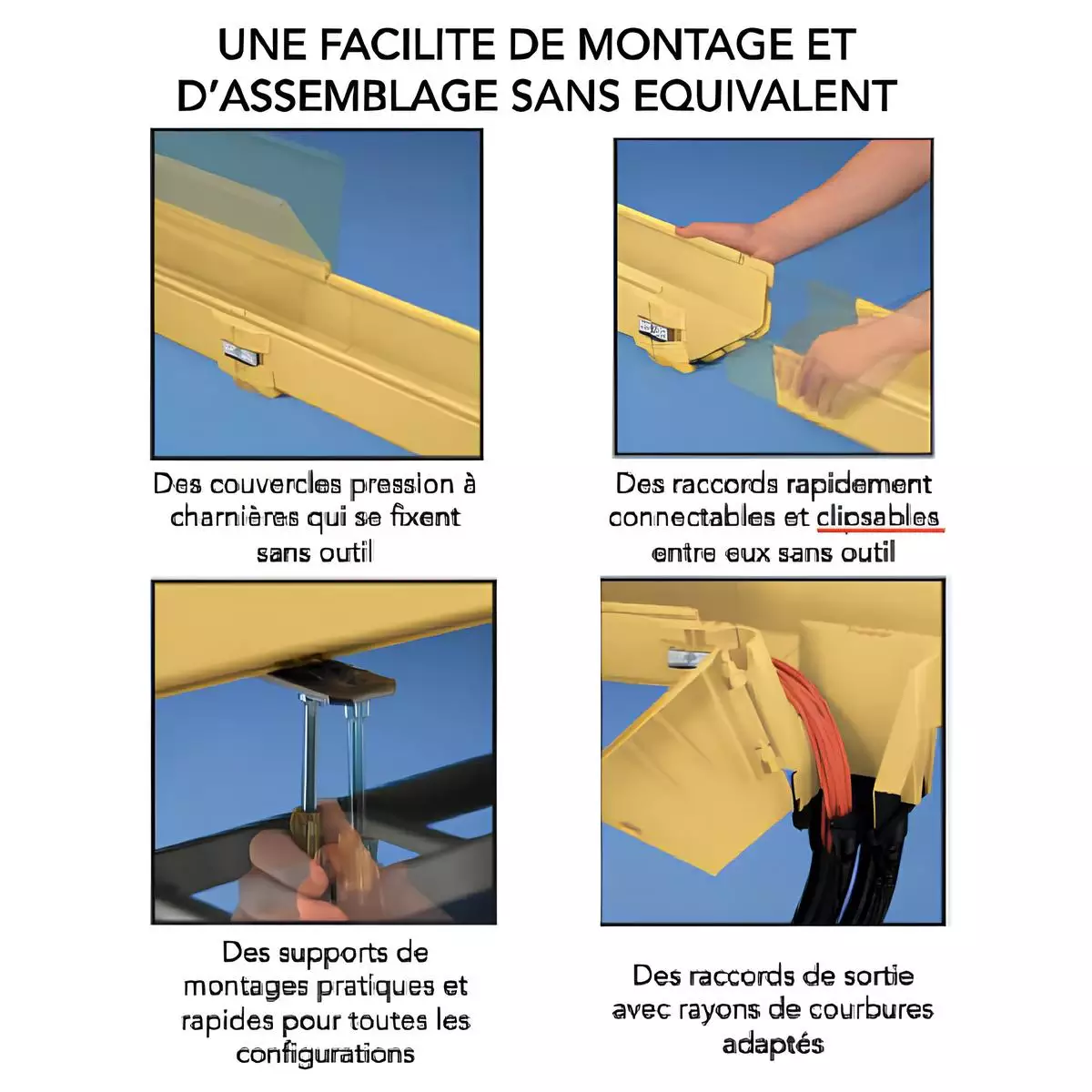 UNE FACILITE DE MONTAGE ET D'ASSEMBLAGE SANS EQUIVALENT

Des couvercles pression à charnières qui se fixent sans outil

Des raccords rapidement connectables et clipsables entre eux sans outil

Des supports de montages pratiques et rapides pour toutes les configurations

Des raccords de sortie avec rayons de courbures adaptés