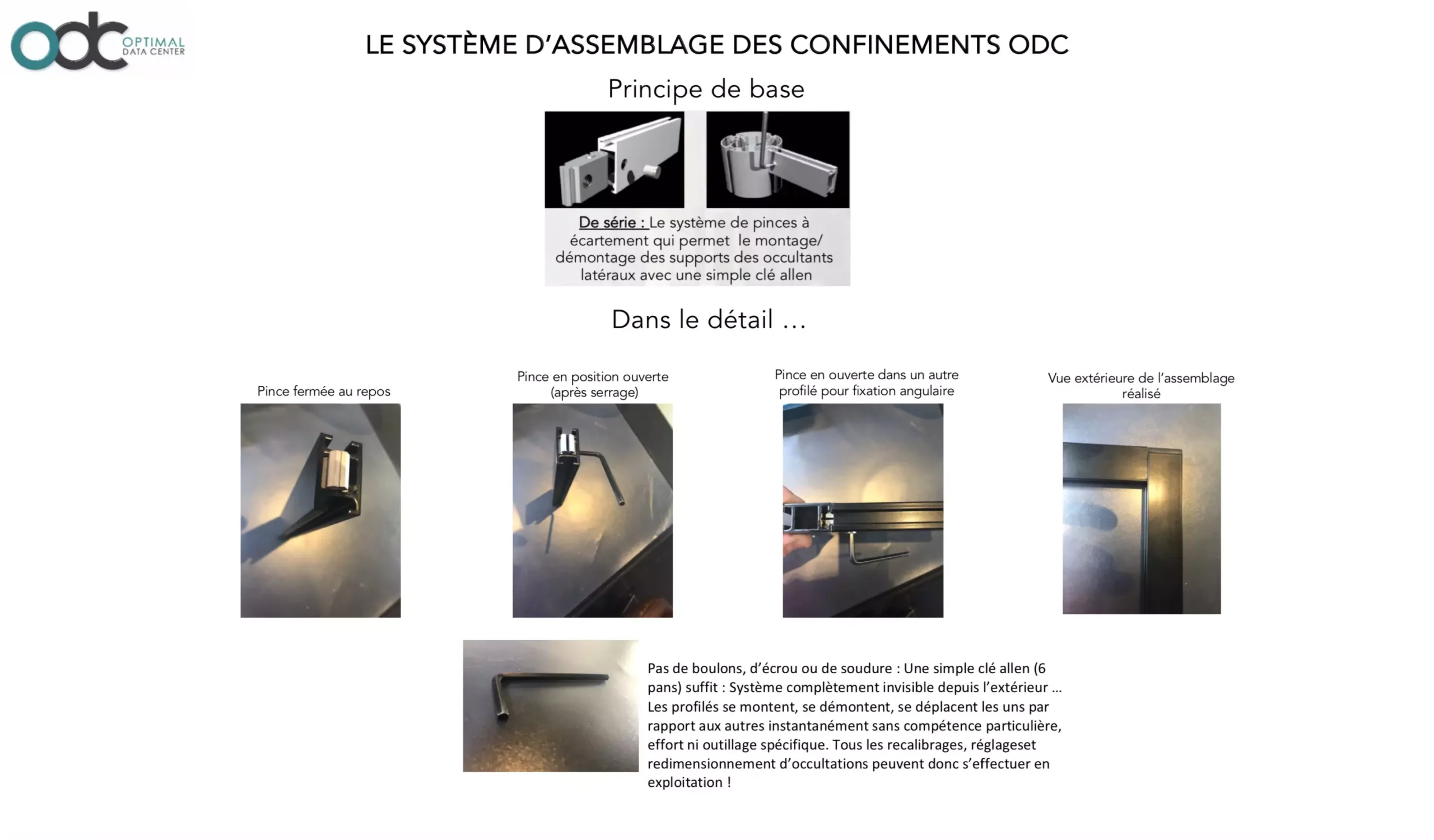 odc OPTIMAL DATA CENTER

LE SYSTÈME D'ASSEMBLAGE DES CONFINEMENTS ODC

Principe de base

De série : Le système de pinces à écartement qui permet le montage/ démontage des supports des occultants latéraux avec une simple clé allen

Dans le détail …

Pince fermée au repos

Pince en position ouverte (après serrage)

Pince en ouverte dans un autre profilé pour fixation angulaire

Vue extérieure de l'assemblage réalisé

Pas de boulons, d'écrou ou de soudure : Une simple clé allen (6 pans) suffit : Système complètement invisible depuis l'extérieur … Les profilés se montent, se démontent, se déplacent les uns par rapport aux autres instantanément sans compétence particulière, effort ni outillage spécifique. Tous les recalibrages, réglageset redimensionnement d'occultations peuvent donc s'effectuer en exploitation !